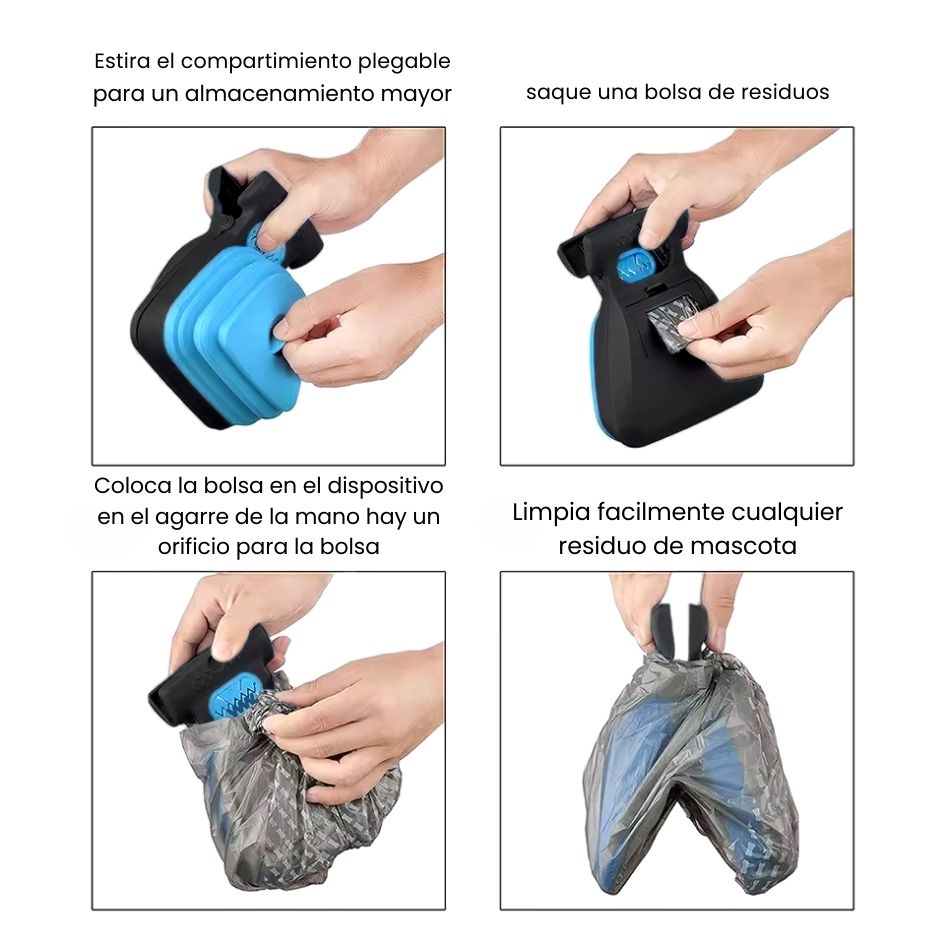 Estira el compartimiento plegable para un almacenamiento mayor

saque una bolsa de residuos

Coloca la bolsa en el dispositivo en el agarre de la mano hay un orificio para la bolsa

Limpia facilmente cualquier residuo de mascota