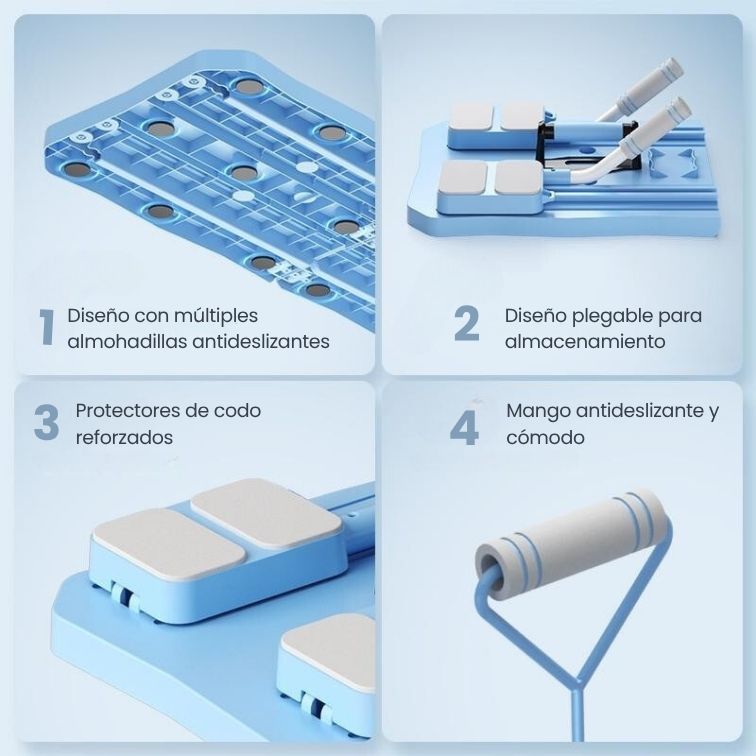 1 Diseño con múltiples almohadillas antideslizantes

2 Diseño plegable para almacenamiento

3 Protectores de codo reforzados

4 Mango antideslizante y cómodo