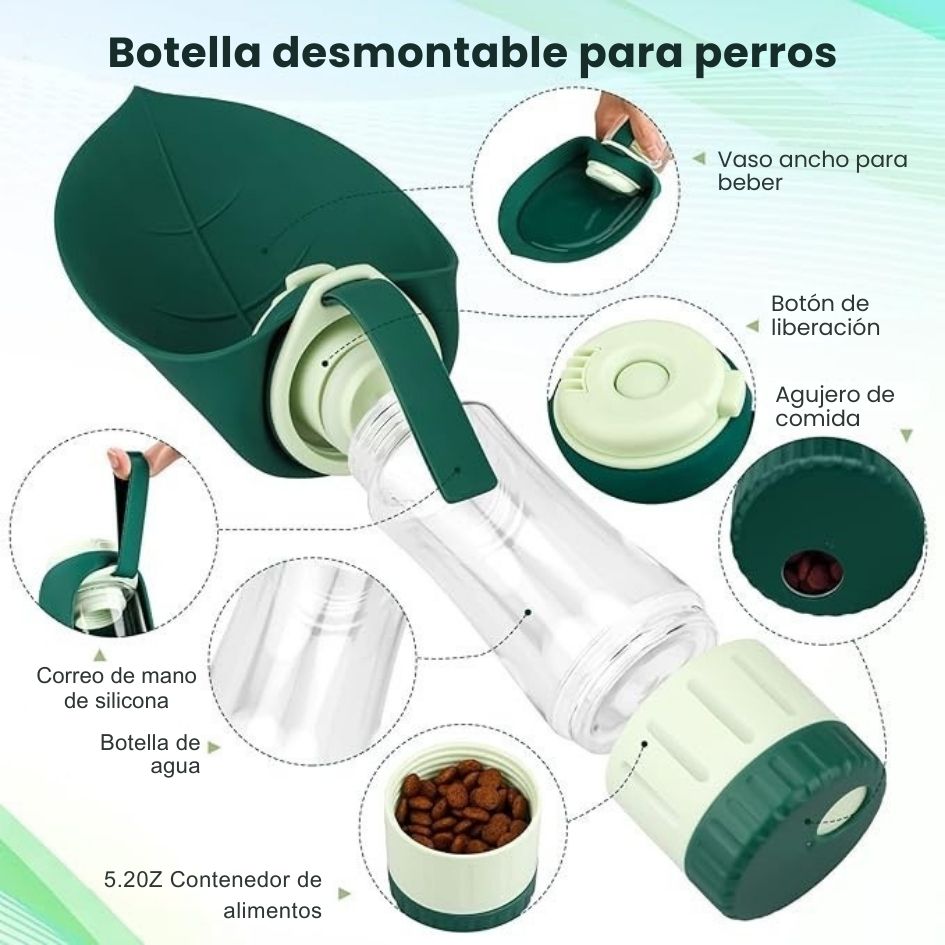 Botella desmontable para perros

Vaso ancho para beber

Botón de liberación

Agujero de comida

Correo de mano de silicona

Botella de agua

5.20Z Contenedor de alimentos