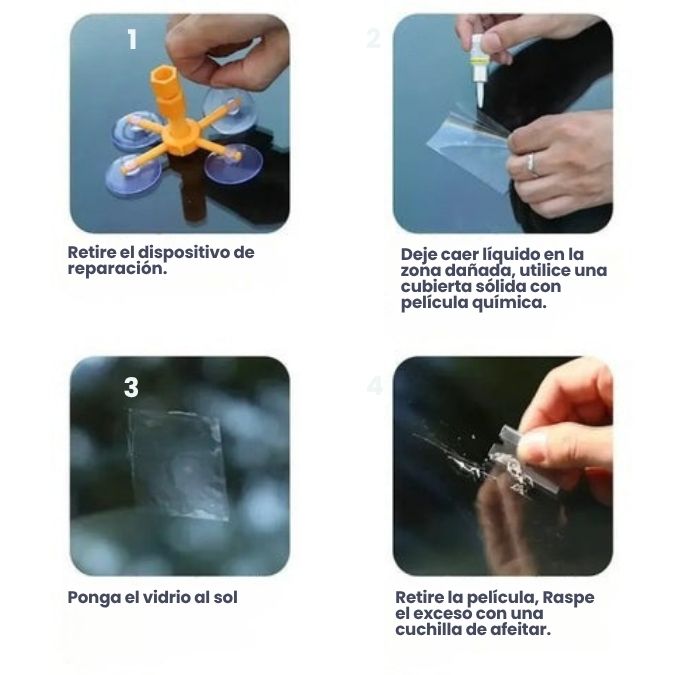 1

Retire el dispositivo de reparación.

2

Deje caer líquido en la zona dañada, utilice una cubierta sólida con película química.

3

Ponga el vidrio al sol

4

Retire la película, Raspe el exceso con una cuchilla de afeitar.